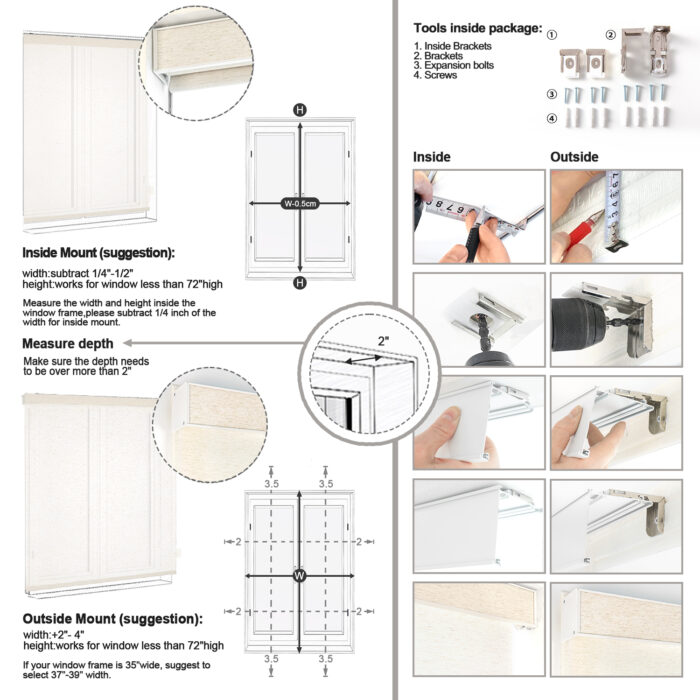 H

W-0.5cm

H

Inside Mount (suggestion):

width:subtract 1/4"-1/2"
height:works for window less than 72"high

Measure the width and height inside the window frame,please subtract 1/4 inch of the width for inside mount.

Measure depth

Make sure the depth needs to be over more than 2"

2"

3.5 3.5

2 2

W

2 2

3.5 3.5

Outside Mount (suggestion):

width:+2"- 4"
height:works for window less than 72"high

If your window frame is 35"wide, suggest to select 37"-39" width.

Tools inside package:

1. Inside Brackets
2. Brackets
3. Expansion bolts
4. Screws

①

②

③

④

Inside

Outside