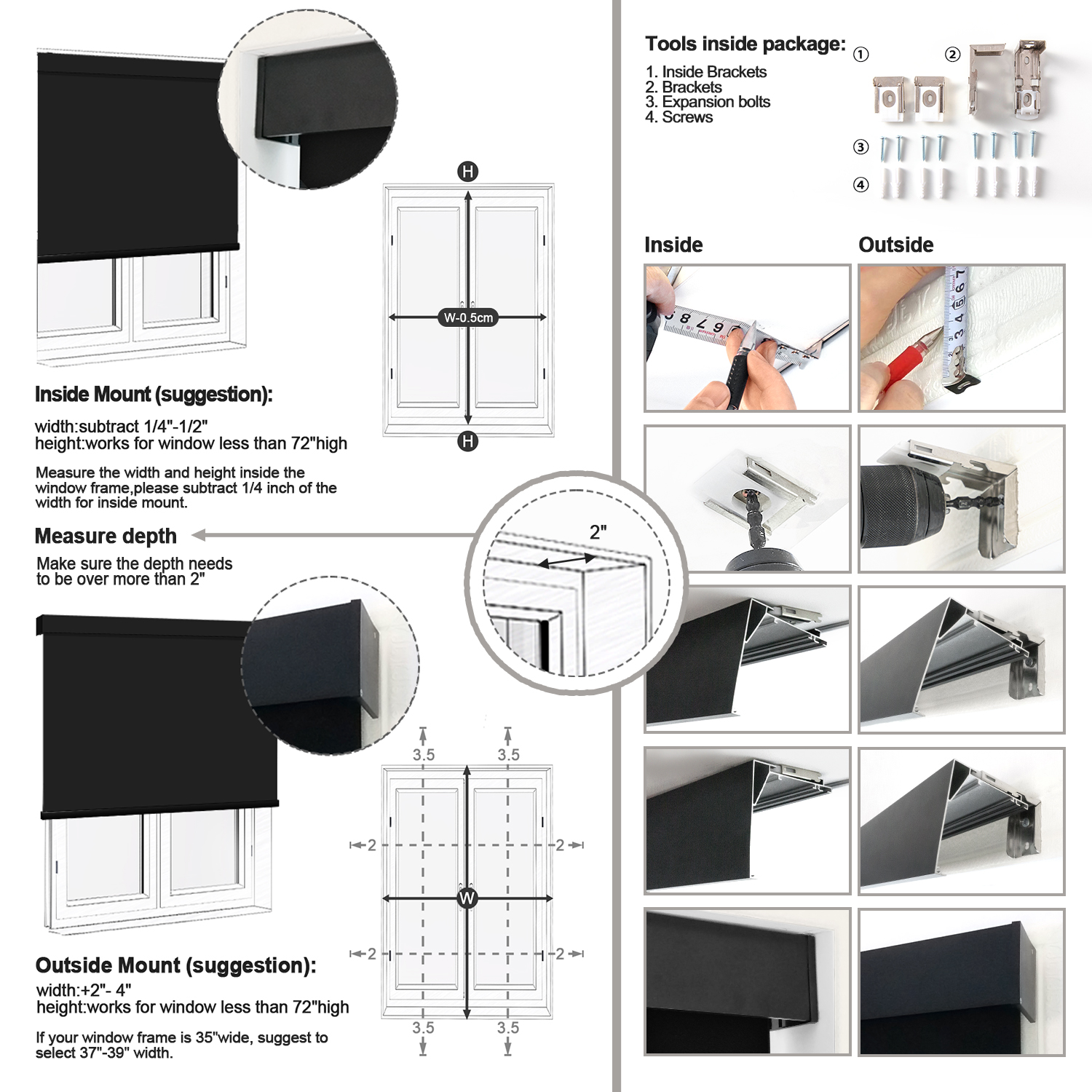 H

W-0.5cm

H

Inside Mount (suggestion):

width:subtract 1/4"-1/2"
height:works for window less than 72"high

Measure the width and height inside the window frame,please subtract 1/4 inch of the width for inside mount.

Measure depth

Make sure the depth needs to be over more than 2"

2"

3.5 3.5

2 2

W

2 2

3.5 3.5

Outside Mount (suggestion):

width:+2"- 4"
height:works for window less than 72"high

If your window frame is 35"wide, suggest to select 37"-39" width.

Tools inside package:

1. Inside Brackets
2. Brackets
3. Expansion bolts
4. Screws

①
②
③
④

Inside

Outside