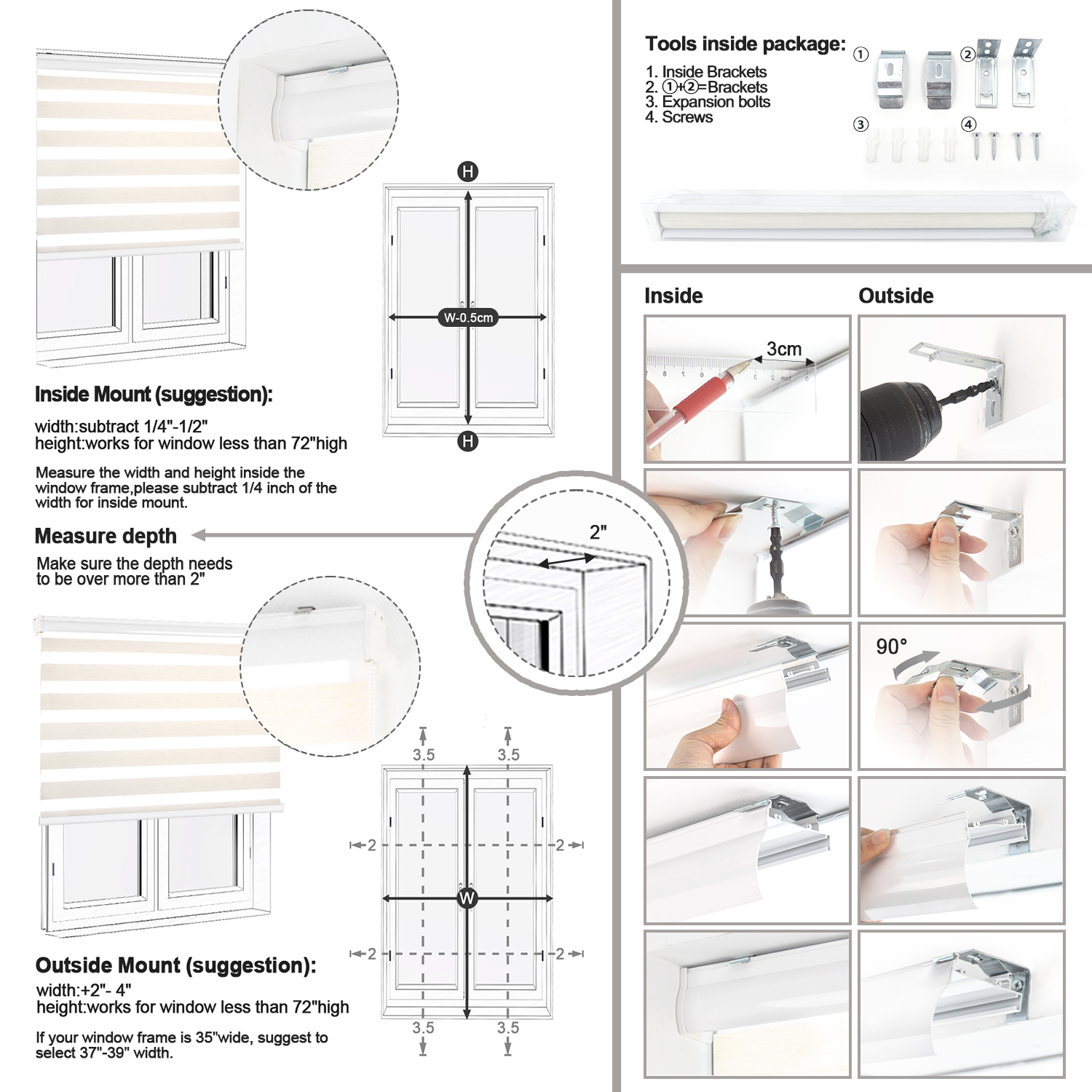 H

W-0.5cm

H

Inside Mount (suggestion):

width:subtract 1/4"-1/2"
height:works for window less than 72"high

Measure the width and height inside the window frame,please subtract 1/4 inch of the width for inside mount.

Measure depth

Make sure the depth needs to be over more than 2"

2"

3.5 3.5

2 2

W

2 2

3.5 3.5

Outside Mount (suggestion):

width:+2"- 4"
height:works for window less than 72"high

If your window frame is 35"wide, suggest to select 37"-39" width.

Tools inside package:

1. Inside Brackets
2. ①+②=Brackets
3. Expansion bolts
4. Screws

① ② ③ ④

Inside

Outside

3cm

90°